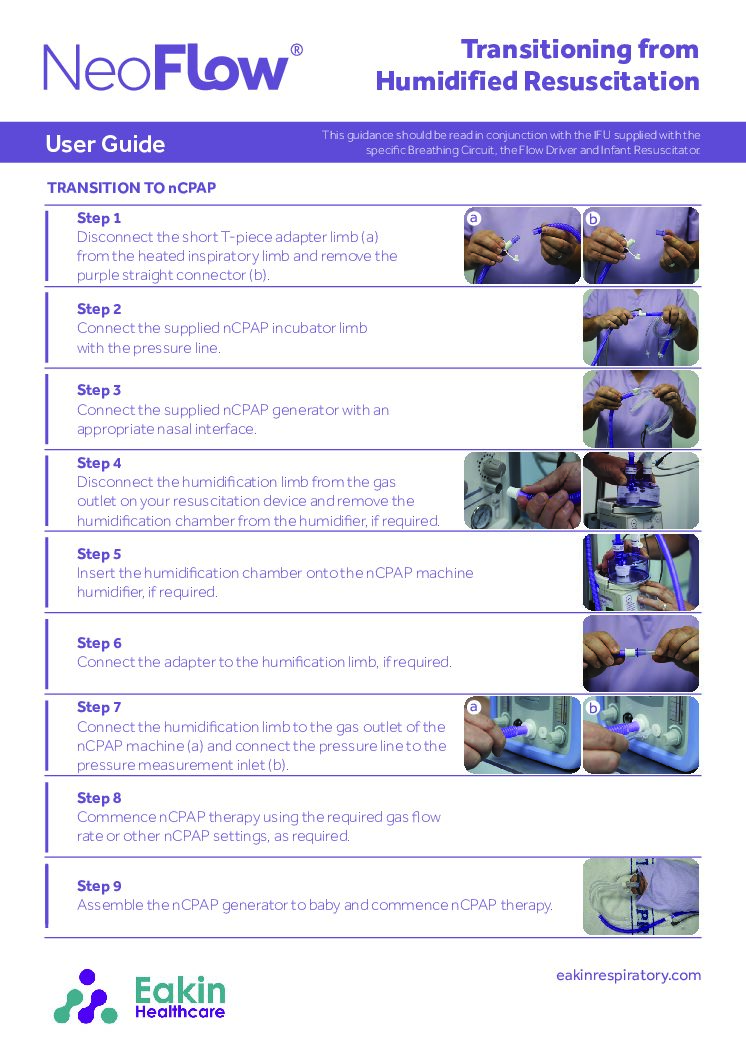 NeoFlow®

Transitioning from Humidified Resuscitation

User Guide

This guidance should be read in conjunction with the IFU supplied with the specific Breathing Circuit, the Flow Driver and Infant Resuscitator.

TRANSITION TO nCPAP

Step 1
Disconnect the short T-piece adapter limb (a) from the heated inspiratory limb and remove the purple straight connector (b).

a b

Step 2
Connect the supplied nCPAP incubator limb with the pressure line.

Step 3
Connect the supplied nCPAP generator with an appropriate nasal interface.

Step 4
Disconnect the humidification limb from the gas outlet on your resuscitation device and remove the humidification chamber from the humidifier, if required.

Step 5
Insert the humidification chamber onto the nCPAP machine humidifier, if required.

Step 6
Connect the adapter to the humification limb, if required.

Step 7
Connect the humidification limb to the gas outlet of the nCPAP machine (a) and connect the pressure line to the pressure measurement inlet (b).

a b

Step 8
Commence nCPAP therapy using the required gas flow rate or other nCPAP settings, as required.

Step 9
Assemble the nCPAP generator to baby and commence nCPAP therapy.

Eakin Healthcare

eakinrespiratory.com