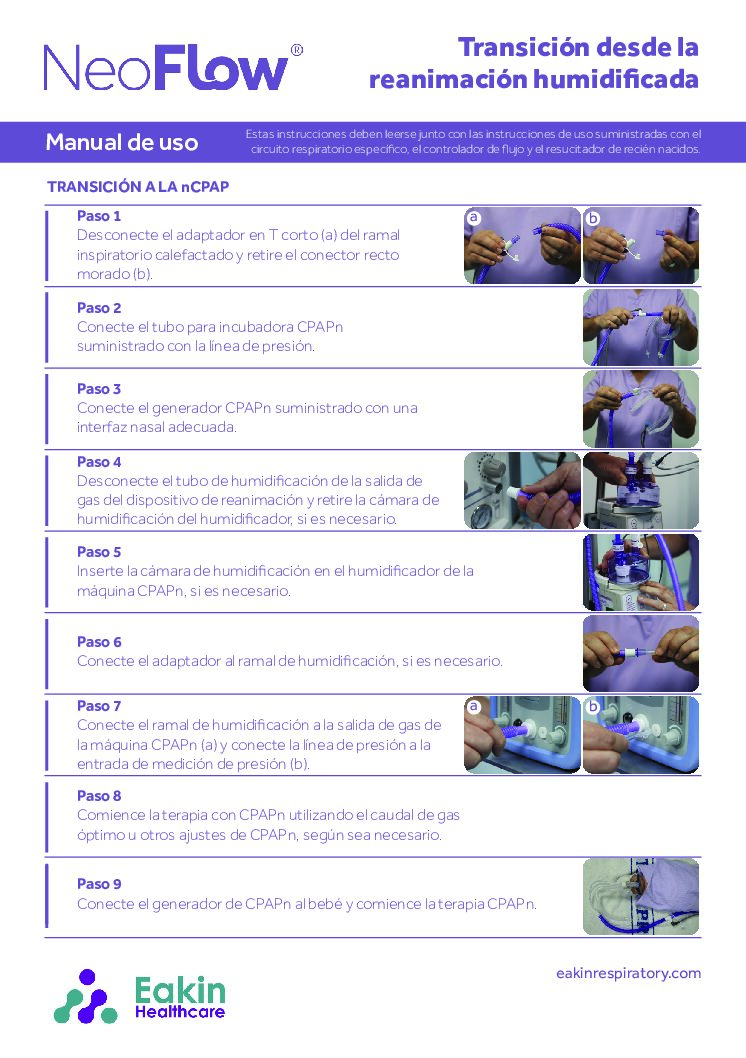 NeoFlow®

Transición desde la reanimación humidificada

Manual de uso

Estas instrucciones deben leerse junto con las instrucciones de uso suministradas con el circuito respiratorio específico, el controlador de flujo y el resucitador de recién nacidos.

TRANSICIÓN A LA nCPAP

Paso 1
Desconecte el adaptador en T corto (a) del ramal inspiratorio calefactado y retire el conector recto morado (b).

a b

Paso 2
Conecte el tubo para incubadora CPAPn suministrado con la línea de presión.

Paso 3
Conecte el generador CPAPn suministrado con una interfaz nasal adecuada.

Paso 4
Desconecte el tubo de humidificación de la salida de gas del dispositivo de reanimación y retire la cámara de humidificación del humidificador, si es necesario.

Paso 5
Inserte la cámara de humidificación en el humidificador de la máquina CPAPn, si es necesario.

Paso 6
Conecte el adaptador al ramal de humidificación, si es necesario.

Paso 7
Conecte el ramal de humidificación a la salida de gas de la máquina CPAPn (a) y conecte la línea de presión a la entrada de medición de presión (b).

a b

Paso 8
Comience la terapia con CPAPn utilizando el caudal de gas óptimo u otros ajustes de CPAPn, según sea necesario.

Paso 9
Conecte el generador de CPAPn al bebé y comience la terapia CPAPn.

Eakin Healthcare

eakinrespiratory.com