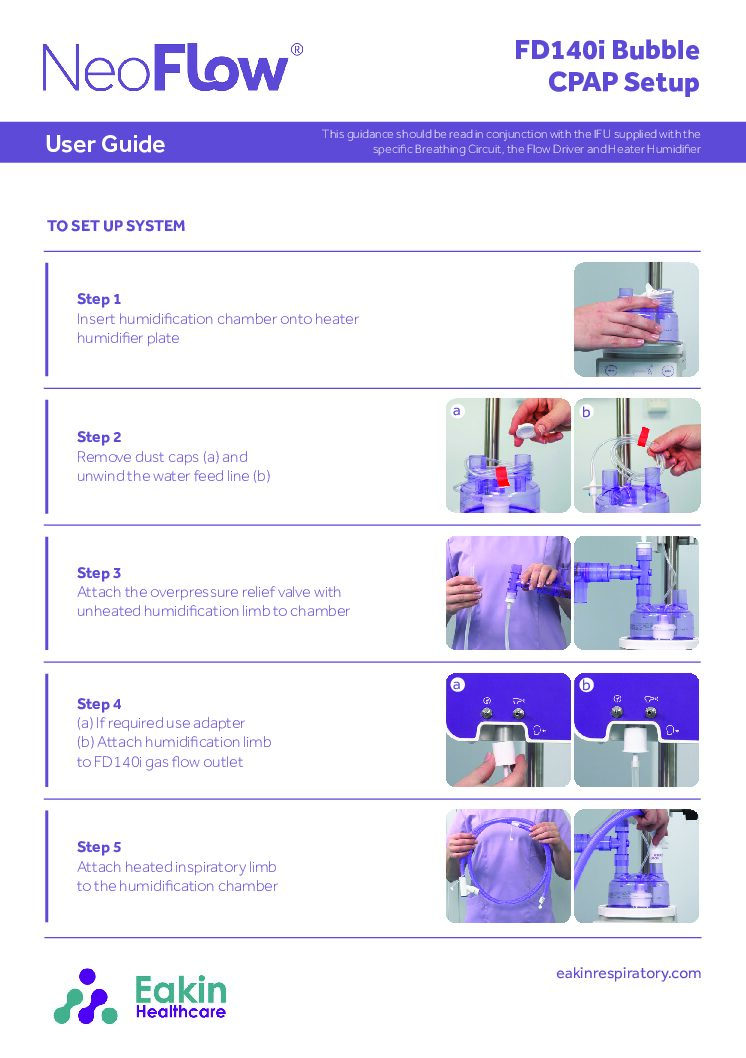 NeoFlow®

FD140i Bubble CPAP Setup

User Guide

This guidance should be read in conjunction with the IFU supplied with the specific Breathing Circuit, the Flow Driver and Heater Humidifier

TO SET UP SYSTEM

Step 1
Insert humidification chamber onto heater humidifier plate

Step 2
Remove dust caps (a) and unwind the water feed line (b)

a

b

Step 3
Attach the overpressure relief valve with unheated humidification limb to chamber

Step 4
(a) If required use adapter
(b) Attach humidification limb to FD140i gas flow outlet

a

b

Step 5
Attach heated inspiratory limb to the humidification chamber

Eakin Healthcare

eakinrespiratory.com